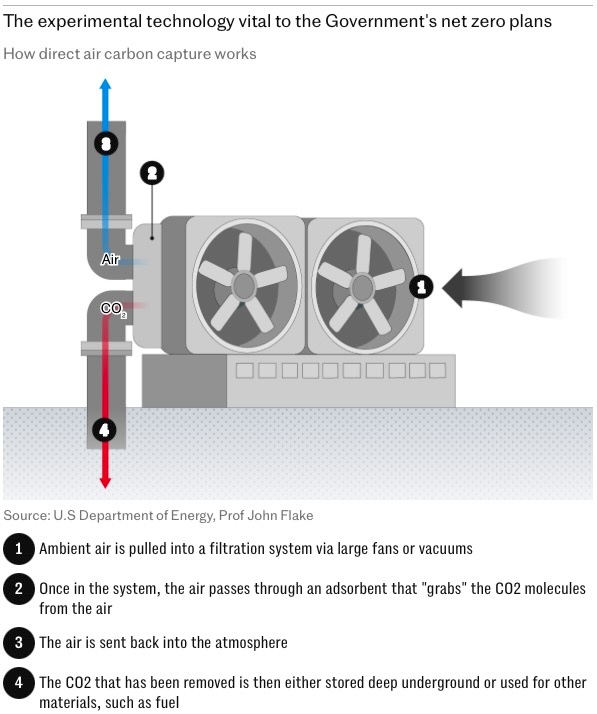 The experimental technology vital to the Government's net zero plans

How direct air carbon capture works

3

2

Air

$CO_2$

1

4

Source: U.S Department of Energy, Prof John Flake

1 Ambient air is pulled into a filtration system via large fans or vacuums

2 Once in the system, the air passes through an adsorbent that "grabs" the CO2 molecules from the air

3 The air is sent back into the atmosphere

4 The CO2 that has been removed is then either stored deep underground or used for other materials, such as fuel